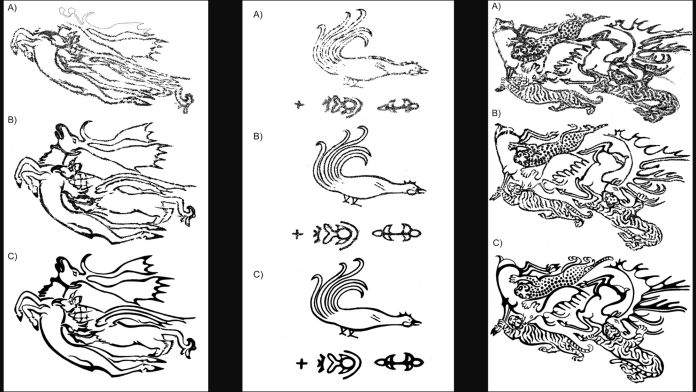 A)

B)

C)

A)

B)

C)

A)

B)

C)